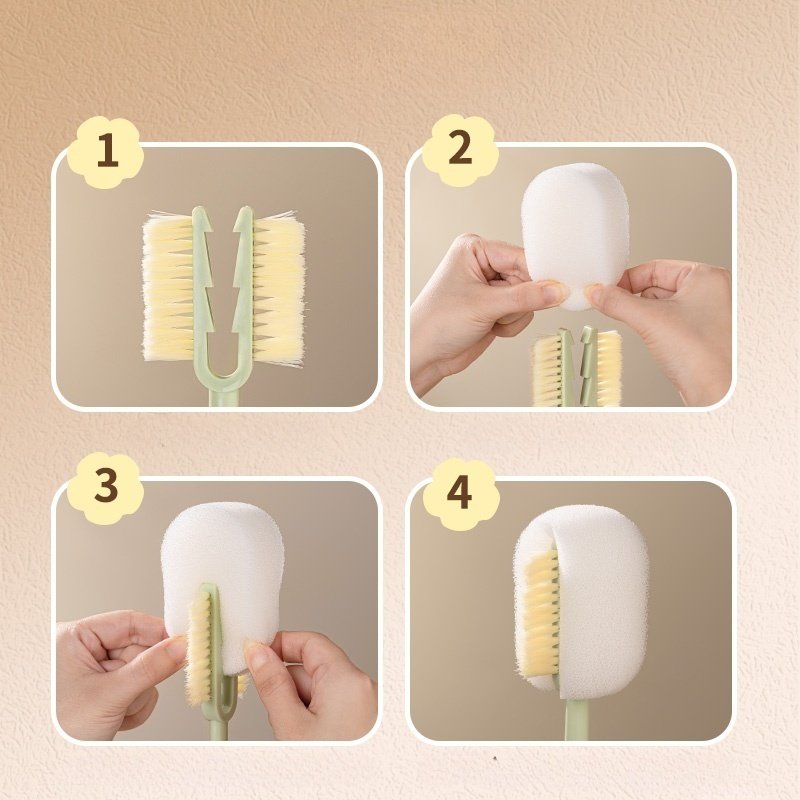 1
2
3
4