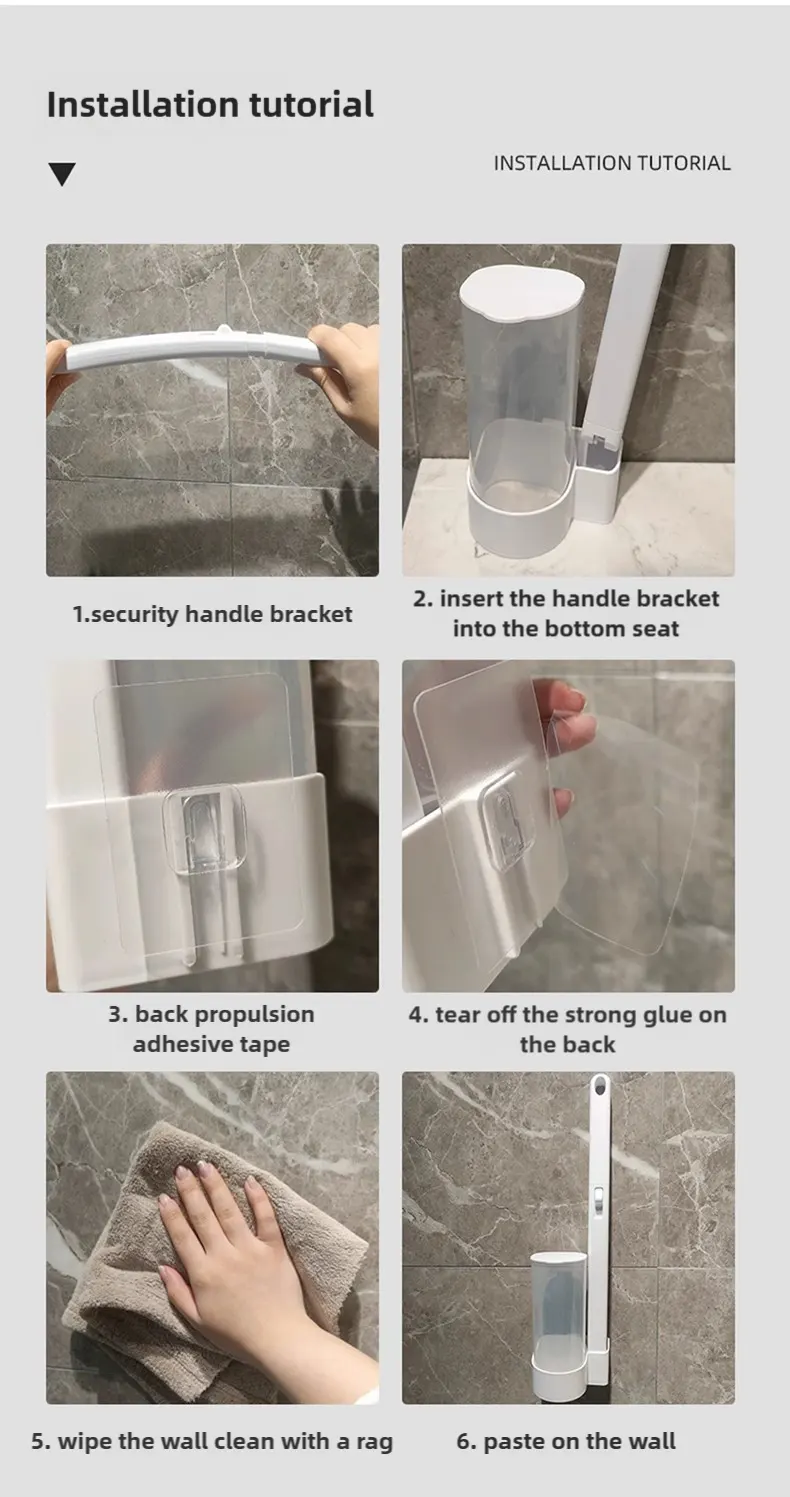 Installation tutorial

INSTALLATION TUTORIAL

1.security handle bracket

2. insert the handle bracket into the bottom seat

3. back propulsion adhesive tape

4. tear off the strong glue on the back

5. wipe the wall clean with a rag

6. paste on the wall