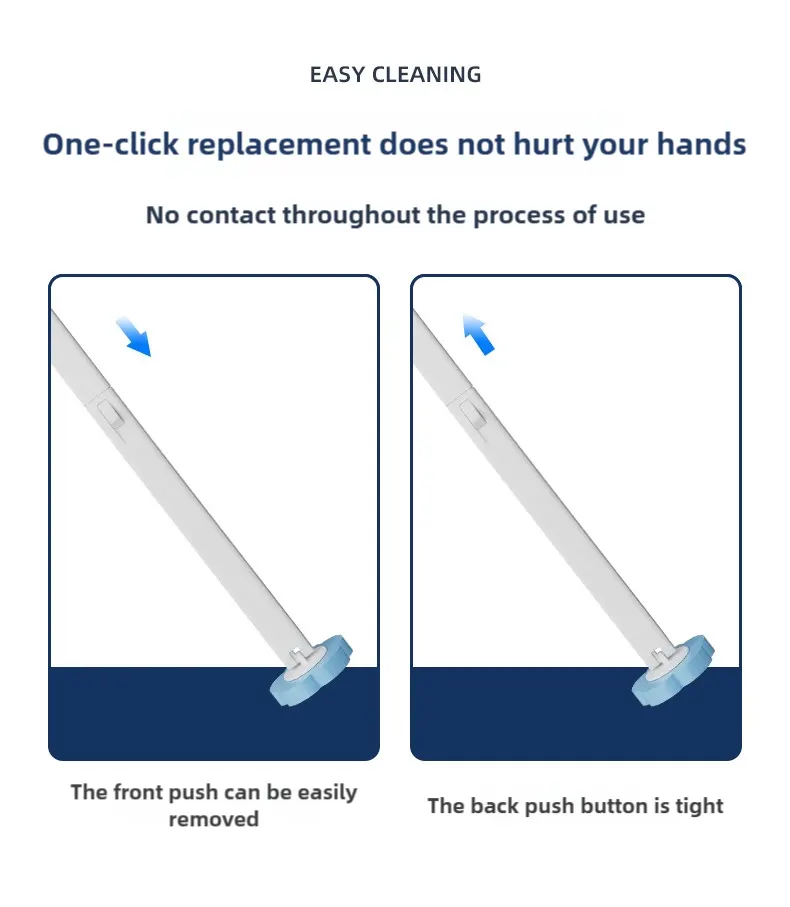 EASY CLEANING

One-click replacement does not hurt your hands

No contact throughout the process of use

The front push can be easily removed

The back push button is tight