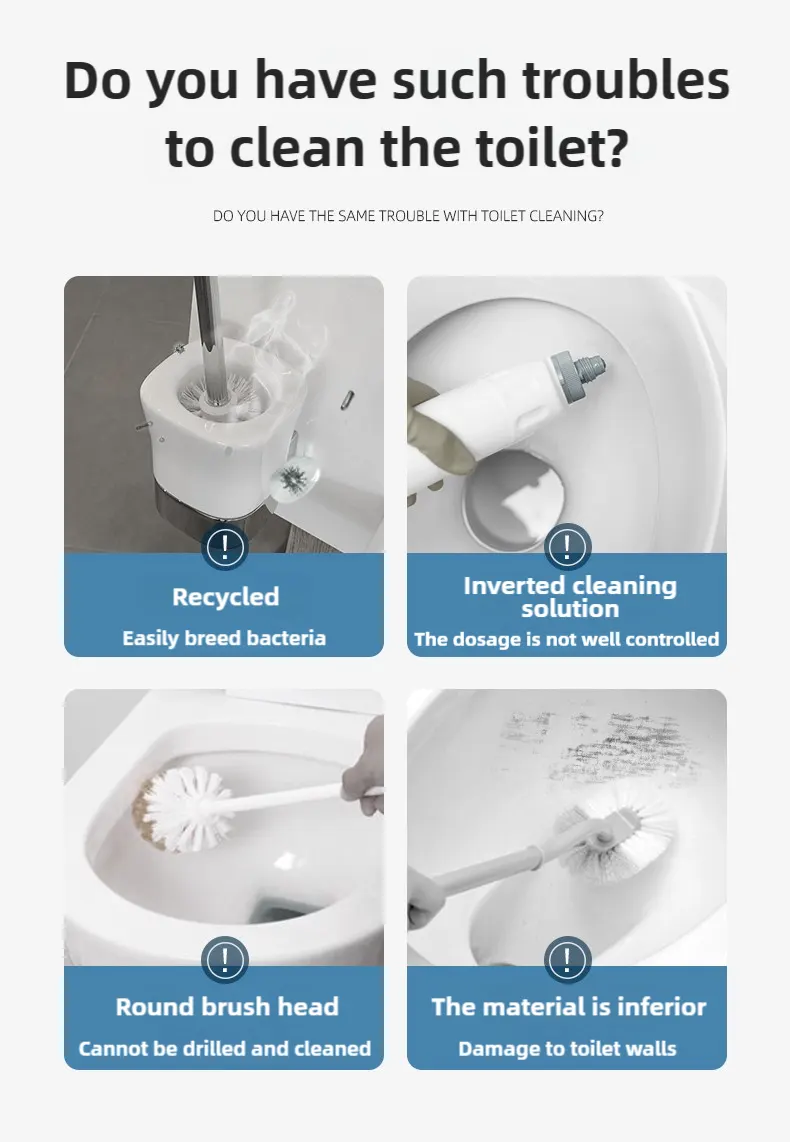 Do you have such troubles to clean the toilet?

DO YOU HAVE THE SAME TROUBLE WITH TOILET CLEANING?

!

Recycled

Easily breed bacteria

!

Inverted cleaning solution

The dosage is not well controlled

!

Round brush head

Cannot be drilled and cleaned

!

The material is inferior

Damage to toilet walls