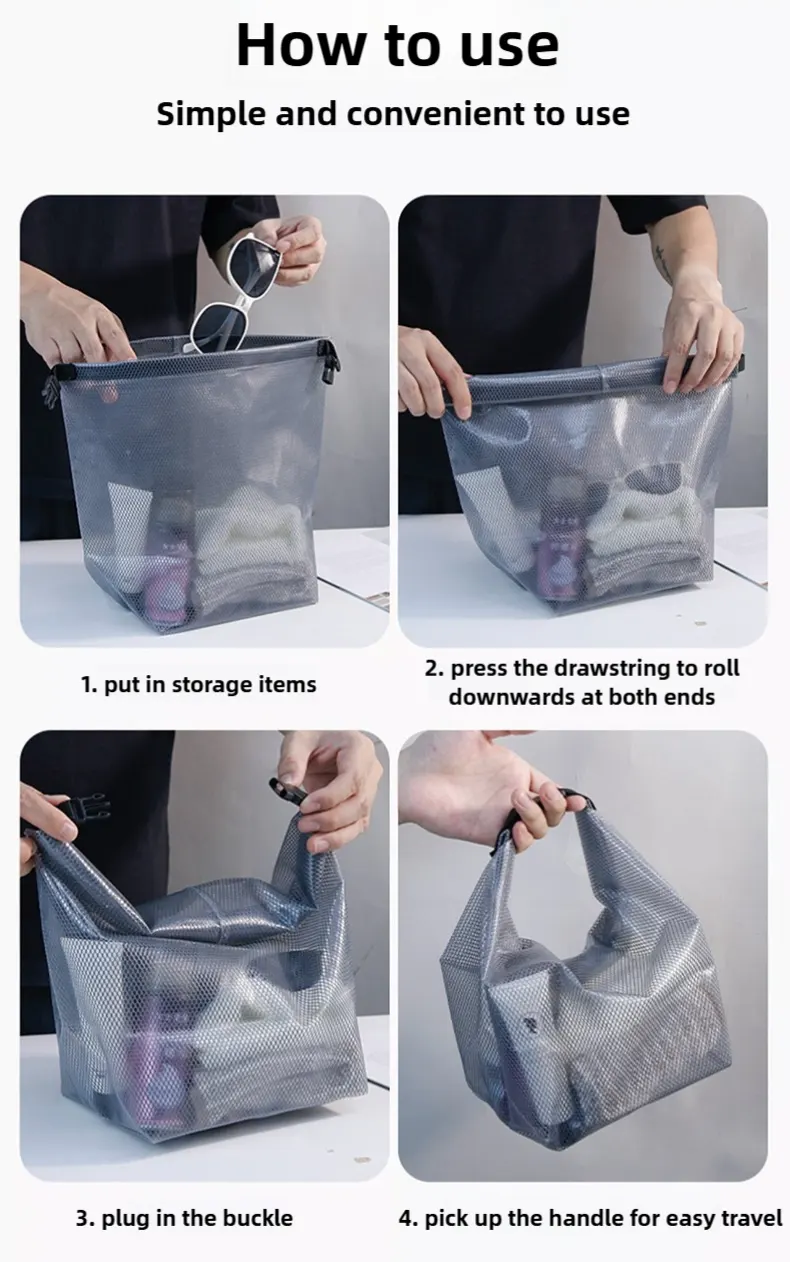 How to use

Simple and convenient to use

1. put in storage items

2. press the drawstring to roll downwards at both ends

3. plug in the buckle

4. pick up the handle for easy travel