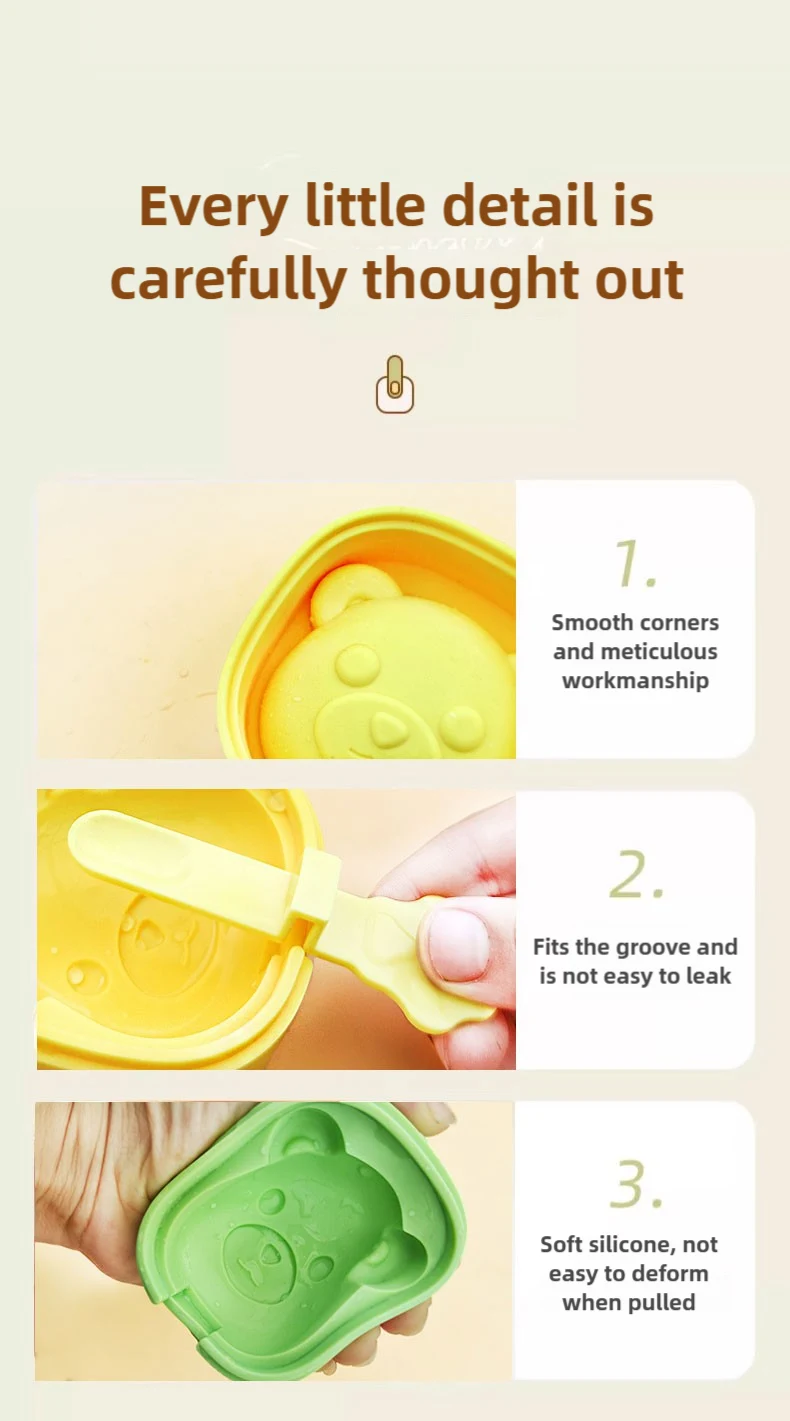 Every little detail is carefully thought out

1.

Smooth corners and meticulous workmanship

2.

Fits the groove and is not easy to leak

3.

Soft silicone, not easy to deform when pulled